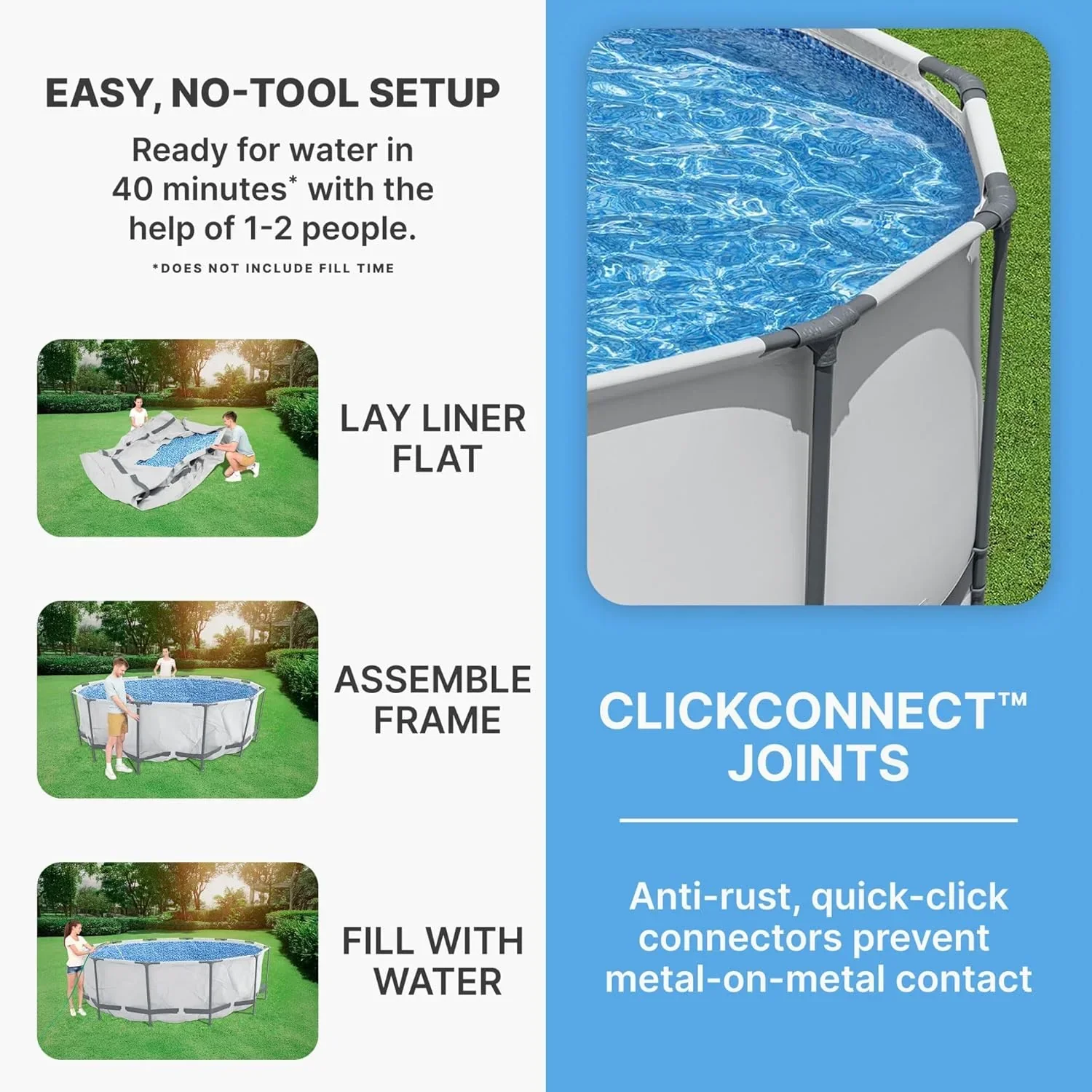 EASY, NO-TOOL SETUP

Ready for water in 40 minutes* with the help of 1-2 people.

*DOES NOT INCLUDE FILL TIME

LAY LINER FLAT

ASSEMBLE FRAME

FILL WITH WATER

CLICKCONNECT™ JOINTS

Anti-rust, quick-click connectors prevent metal-on-metal contact